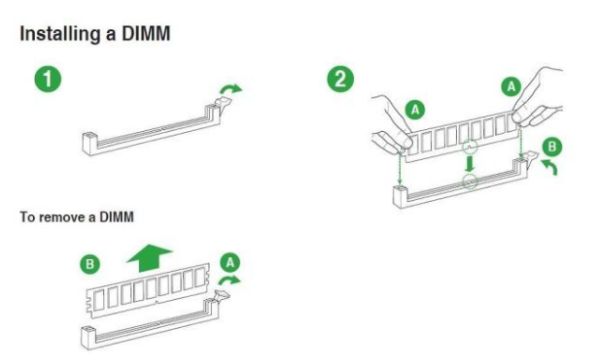 Installing a DIMM

1

2

A

A

B

To remove a DIMM

B

A