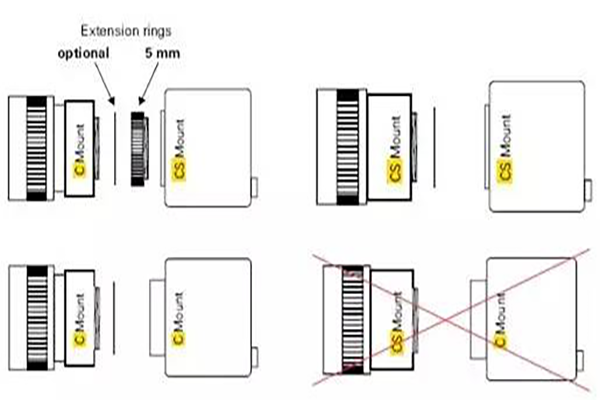 Extension rings
optional
5 mm

C Mount
CS Mount

CS Mount
CS Mount

C Mount
C Mount

CS Mount
C Mount