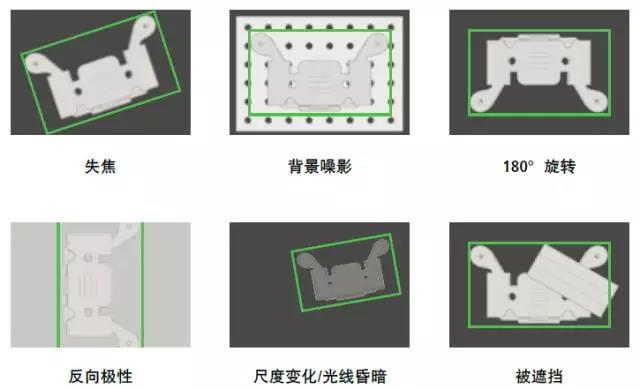 失焦

背景噪影

180° 旋转

反向极性

尺度变化/光线昏暗

被遮挡