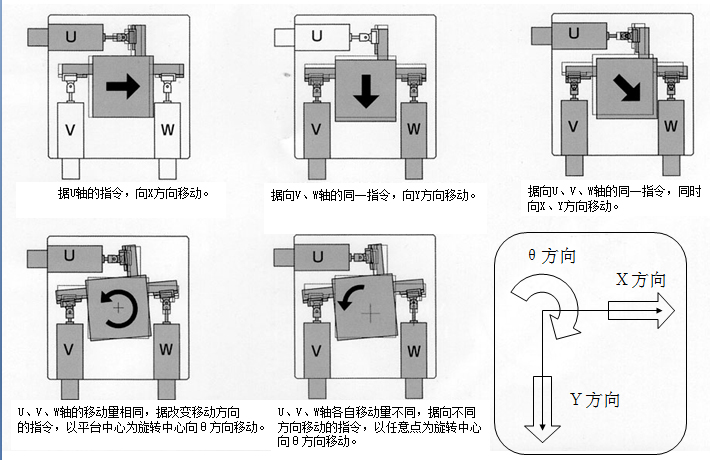 U

V

W

据U轴的指令，向X方向移动。

U

V

W

据向V、W轴的同一指令，向Y方向移动。

U

V

W

据向U、V、W轴的同一指令，同时向X、Y方向移动。

U

V

W

U、V、W轴的移动里相同，据改变移动方向的指令，以平台中心为旋转中心向θ方向移动。

U

V

W

U、V、W轴各自移动里不同，据向不同方向移动的指令，以任意点为旋转中心向θ方向移动。

θ方向

X方向

Y方向