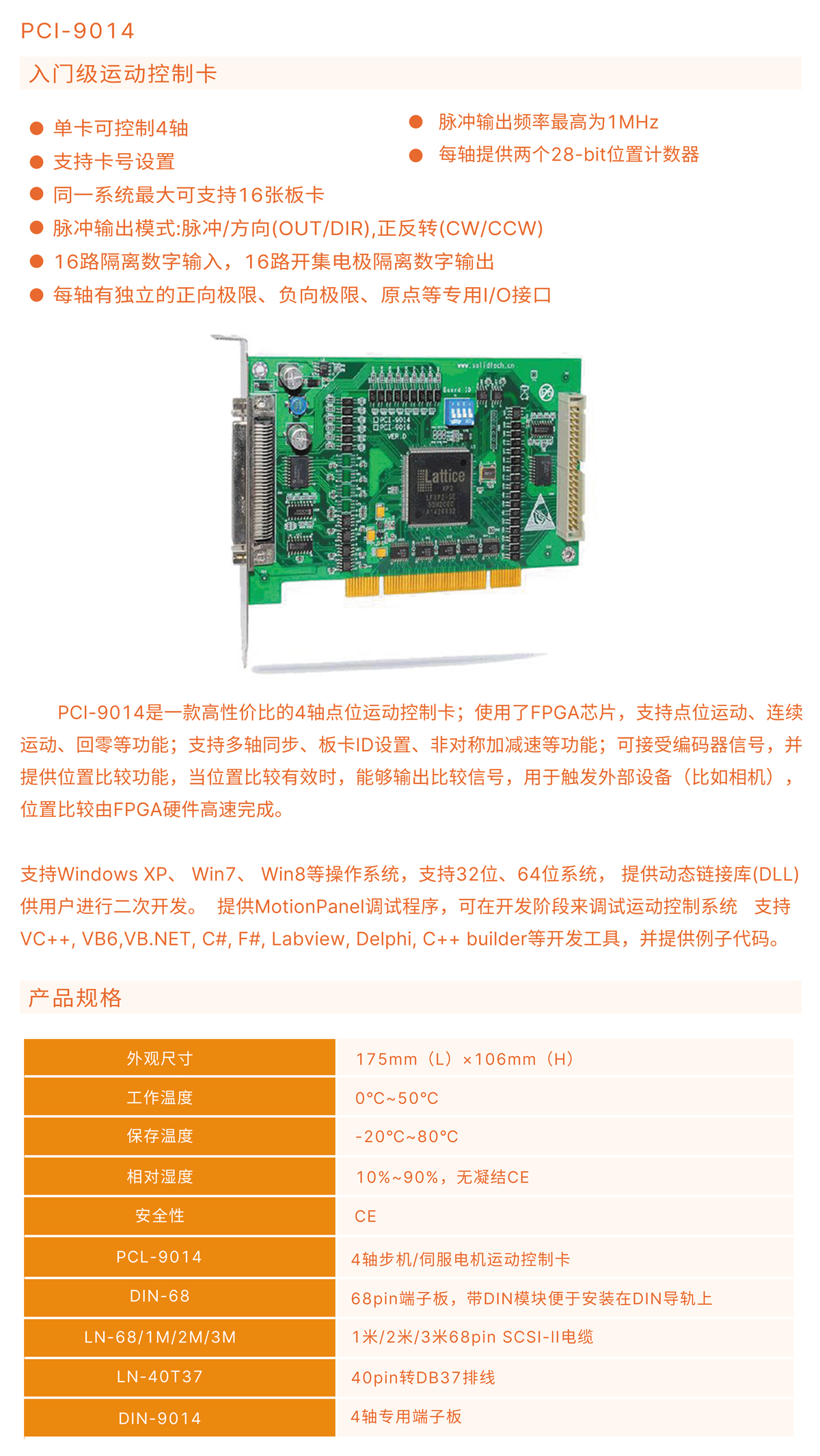 PCI-9014

入门级运动控制卡

● 单卡可控制4轴
● 支持卡号设置
● 同一系统最大可支持16张板卡
● 脉冲输出模式:脉冲/方向(OUT/DIR),正反转(CW/CCW)
● 16路隔离数字输入，16路开集电极隔离数字输出
● 每轴有独立的正向极限、负向极限、原点等专用I/O接口

● 脉冲输出频率最高为1MHz
● 每轴提供两个28-bit位置计数器

www.solidtech.cn
Board ID
PCI-9014
PCI-9016
VER D
Lattice

PCI-9014是一款高性价比的4轴点位运动控制卡；使用了FPGA芯片，支持点位运动、连续运动、回零等功能；支持多轴同步、板卡ID设置、非对称加减速等功能；可接受编码器信号，并提供位置比较功能，当位置比较有效时，能够输出比较信号，用于触发外部设备（比如相机），位置比较由FPGA硬件高速完成。

支持Windows XP、 Win7、 Win8等操作系统，支持32位、64位系统， 提供动态链接库(DLL)供用户进行二次开发。 提供MotionPanel调试程序，可在开发阶段来调试运动控制系统 支持VC++, VB6,VB.NET, C#, F#, Labview, Delphi, C++ builder等开发工具，并提供例子代码。

产品规格

| 外观尺寸 | 175mm（L）×106mm（H） |
|---|---|
| 工作温度 | 0°C~50°C |
| 保存温度 | -20°C~80°C |
| 相对湿度 | 10%~90%，无凝结CE |
| 安全性 | CE |
| PCL-9014 | 4轴步机/伺服电机运动控制卡 |
| DIN-68 | 68pin端子板，带DIN模块便于安装在DIN导轨上 |
| LN-68/1M/2M/3M | 1米/2米/3米68pin SCSI-II电缆 |
| LN-40T37 | 40pin转DB37排线 |
| DIN-9014 | 4轴专用端子板 |