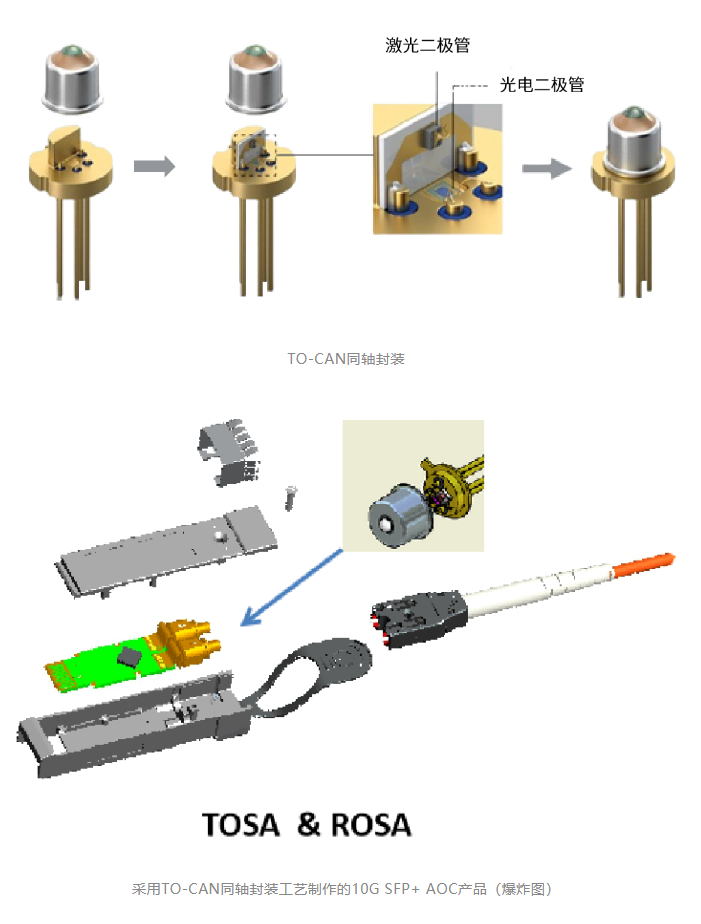 激光二极管

光电二极管

TO-CAN同轴封装

TOSA & ROSA

采用TO-CAN同轴封装工艺制作的10G SFP+ AOC产品（爆炸图）