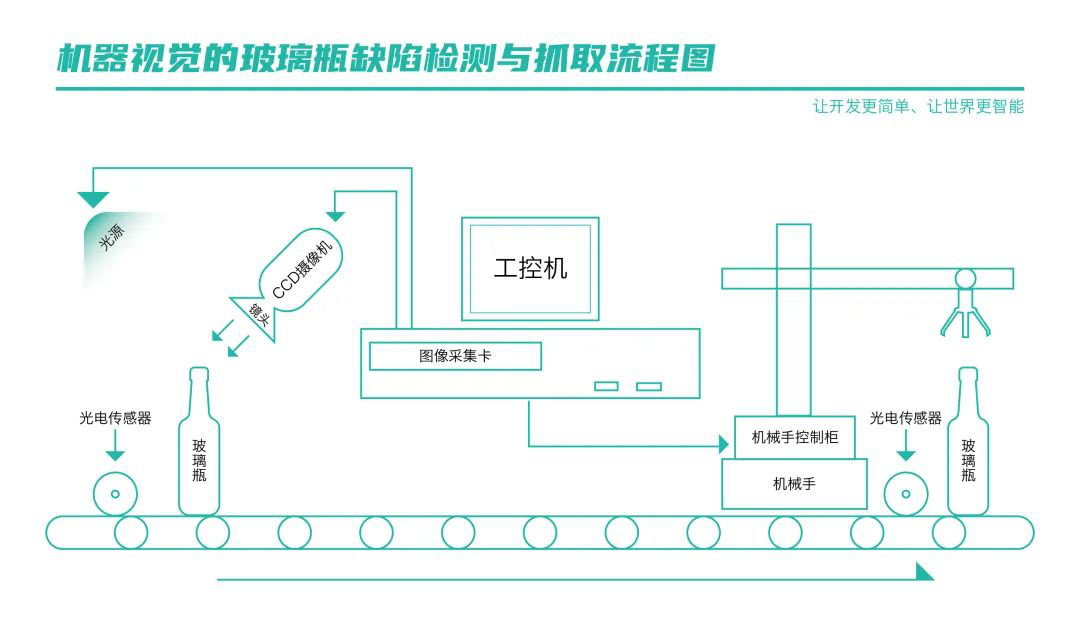 机器视觉的玻璃瓶缺陷检测与抓取流程图

让开发更简单、让世界更智能

光源

CCD摄像机

镜头

工控机

图像采集卡

光电传感器

玻璃瓶

机械手控制柜

机械手

光电传感器

玻璃瓶