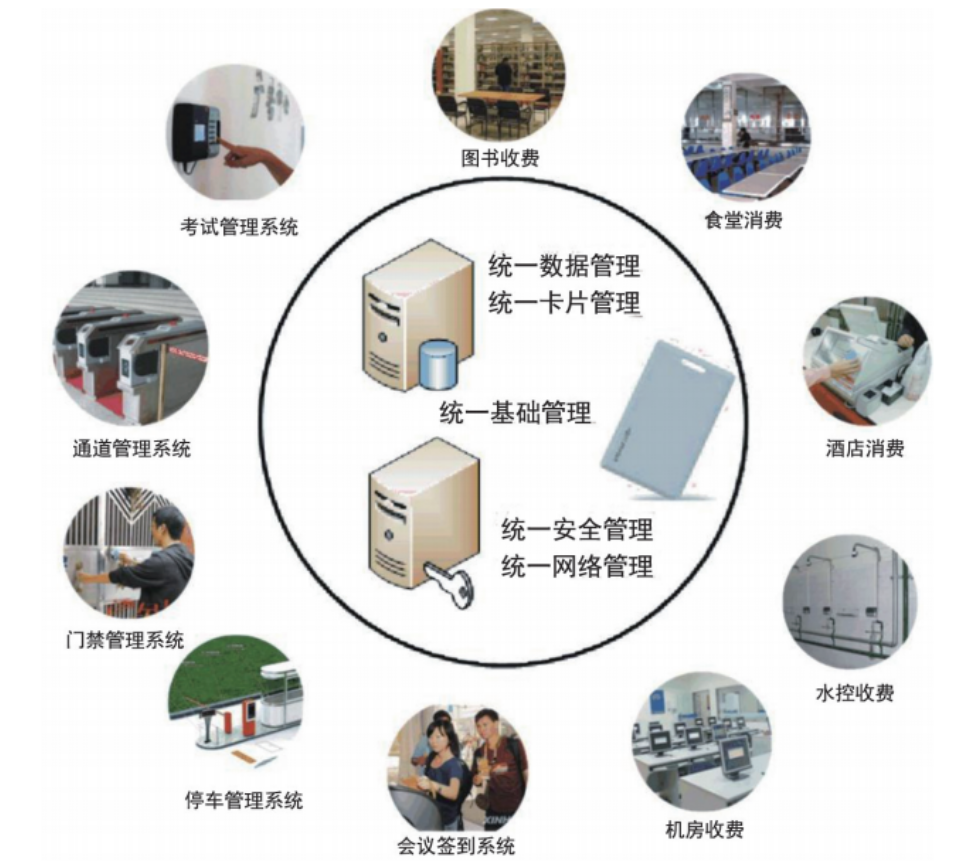 图书收费

考试管理系统

食堂消费

统一数据管理
统一卡片管理

统一基础管理

统一安全管理
统一网络管理

通道管理系统

酒店消费

门禁管理系统

水控收费

停车管理系统

会议签到系统

机房收费