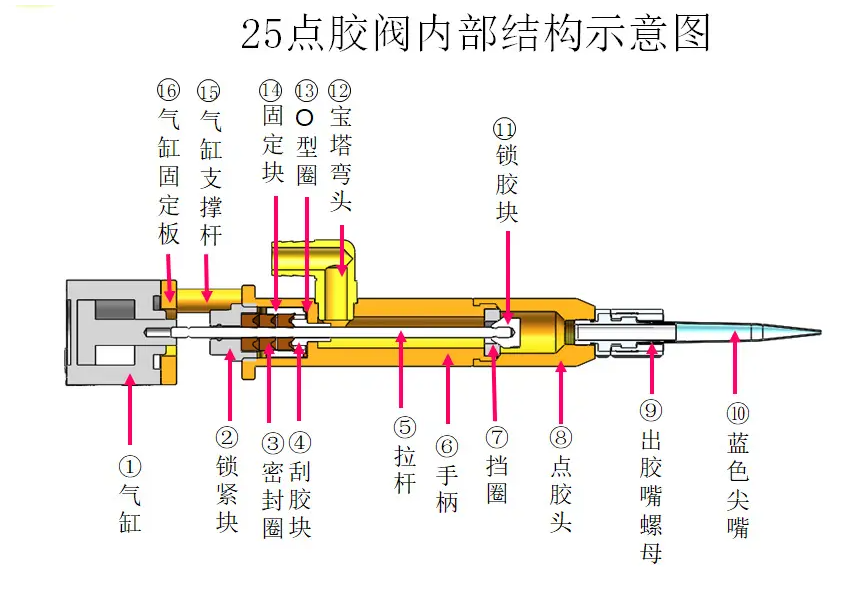 25点胶阀内部结构示意图

⑯气缸固定板
⑮气缸支撑杆
⑭固定块
⑬O型圈
⑫宝塔弯头
⑪锁胶块

①气缸
②锁紧块
③密封圈
④刮胶块
⑤拉杆
⑥手柄
⑦挡圈
⑧点胶头
⑨出胶嘴螺母
⑩蓝色尖嘴