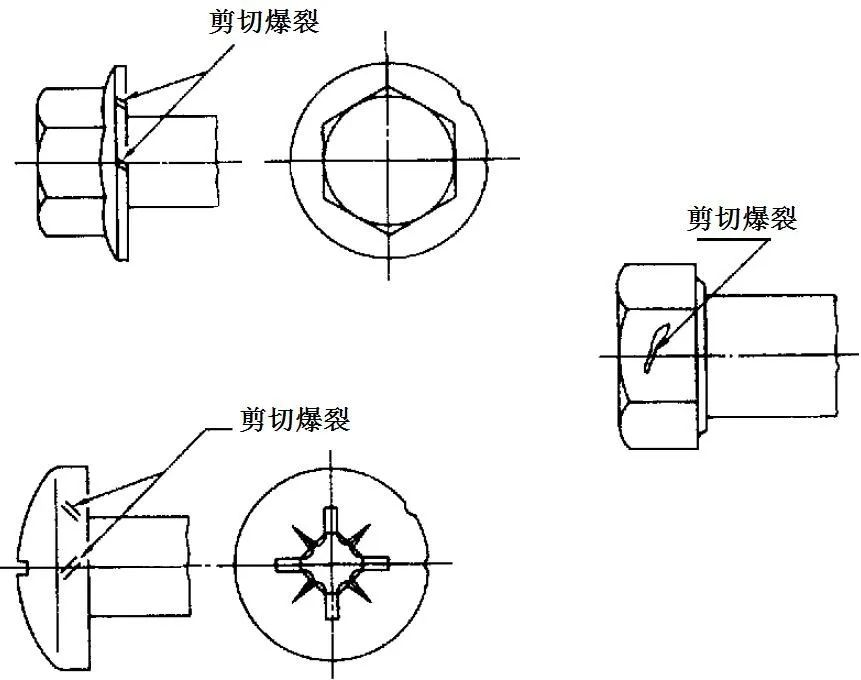 剪切爆裂

剪切爆裂

剪切爆裂