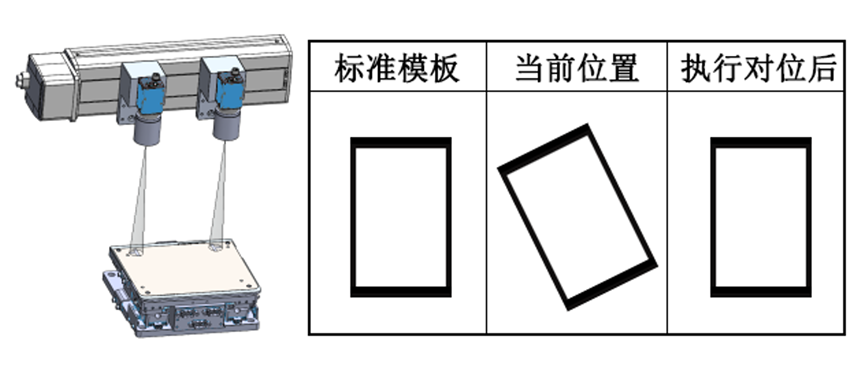 | 标准模板 | 当前位置 | 执行对位后 |
|---|---|---|
| | | |